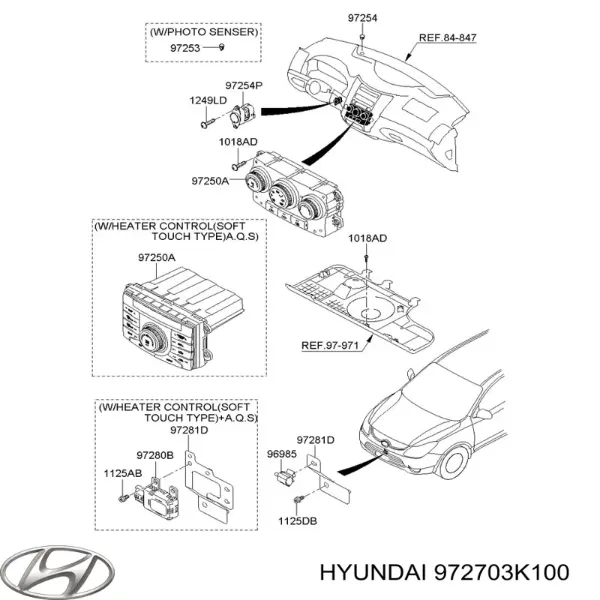 (W/PHOTO SENSER)
97253

97254
REF.84-847

97254P
1249LD

1018AD

97250A

(W/HEATER CONTROL(SOFT TOUCH TYPE)A.Q.S)
97250A

1018AD

REF.97-971

(W/HEATER CONTROL(SOFT TOUCH TYPE)+A.Q.S)
97281D
97280B
1125AB

97281D
96985
1125DB

HYUNDAI 972703K100