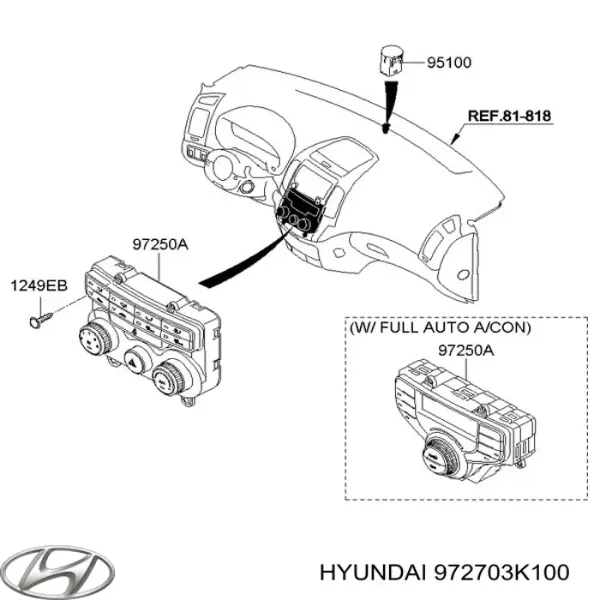 95100

REF.81-818

97250A

1249EB

(W/ FULL AUTO A/CON)

97250A

HYUNDAI 972703K100