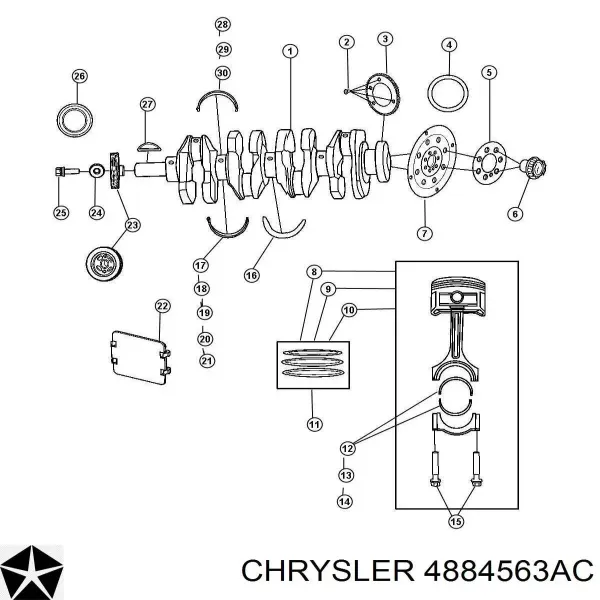 28
29
30
1
2
3
4
5
26
27
25
24
23
6
7
17
16
18
19
20
21
22
8
9
10
11
12
13
14
15

CHRYSLER 4884563AC