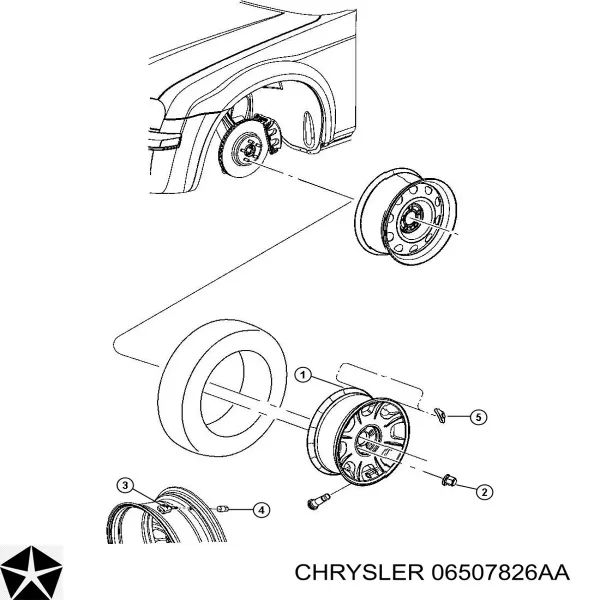 1
5
2
3
4
CHRYSLER 06507826AA