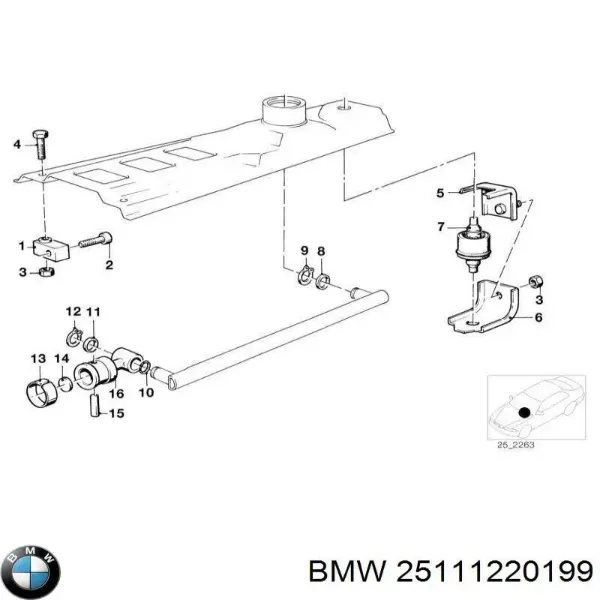 4
5
7
1
2
3
9
8
3
6
12
11
13
14
16
10
15
25_2263
BMW
BMW 25111220199