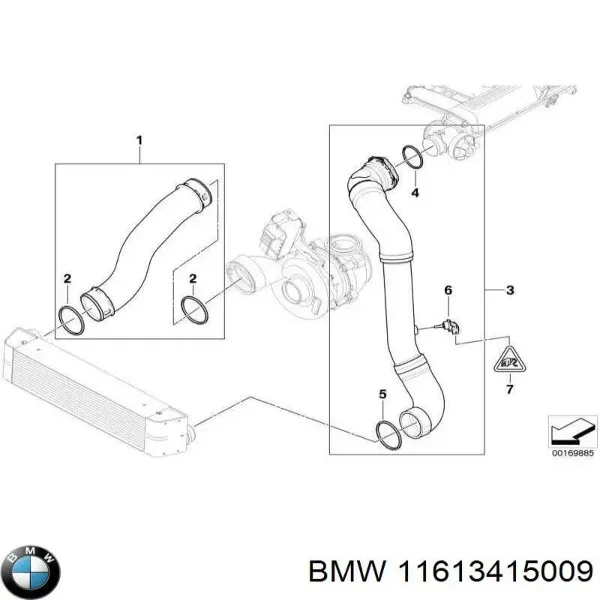 1

2

2

4

6

3

7

5

00169885

BMW

BMW 11613415009