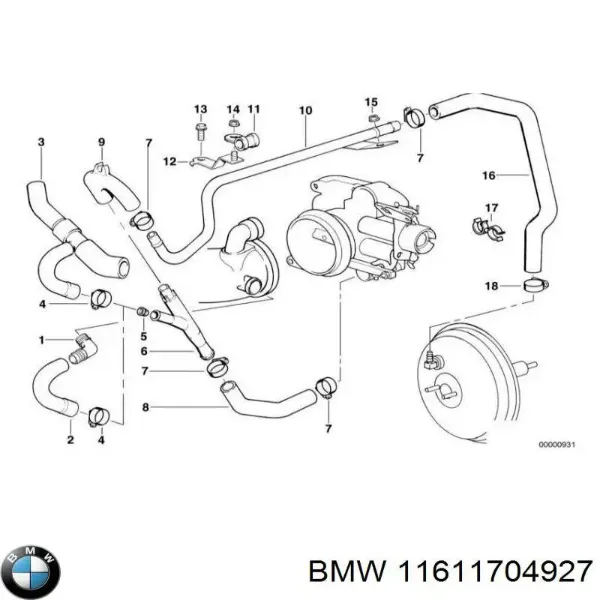 13 14 11 10 15
3 9 7
12
7
16
17
18
4
5
1
6
7
8
2 4 7
00000931
BMW
BMW 11611704927