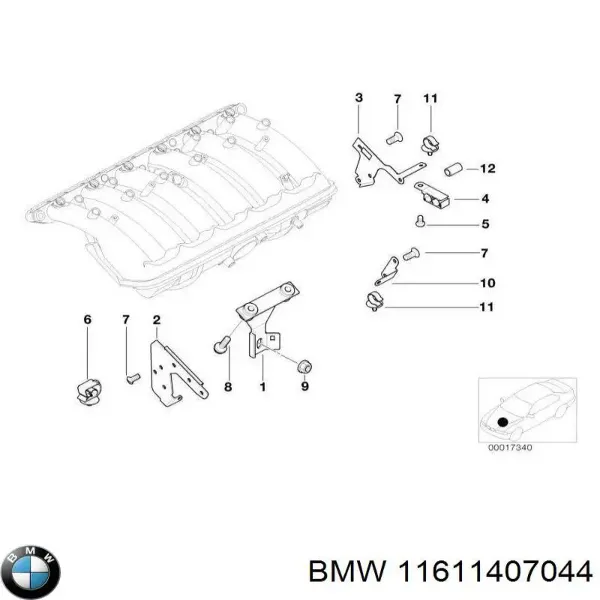 3
7
11
12
4
5
7
10
11
6
7
2
8
1
9
00017340
BMW
BMW 11611407044