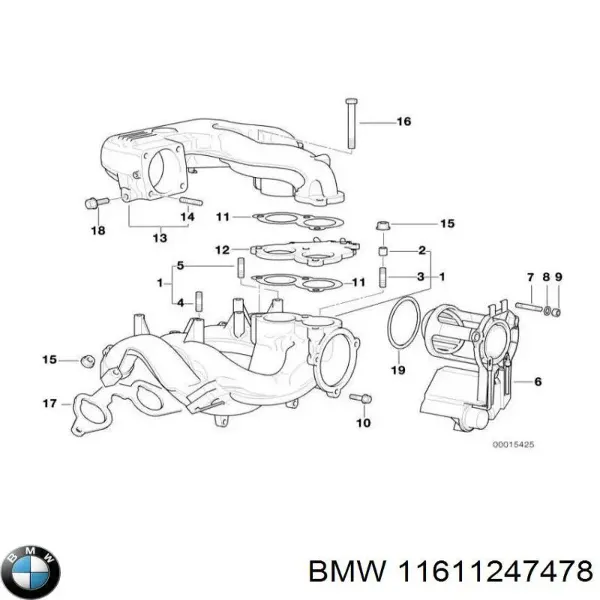 16
18
14
13
11
15
12
2
5
1
3
1
11
4
7
8
9
15
19
6
17
10
00015425
BMW
BMW 11611247478