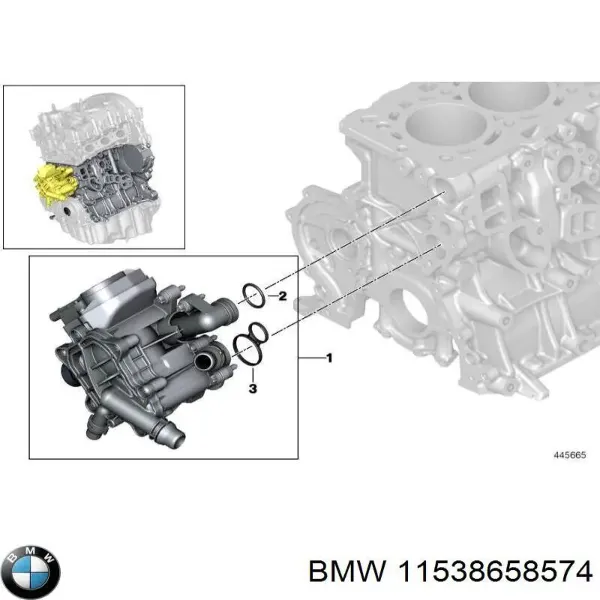 2
1
3
445665
BMW
BMW 11538658574