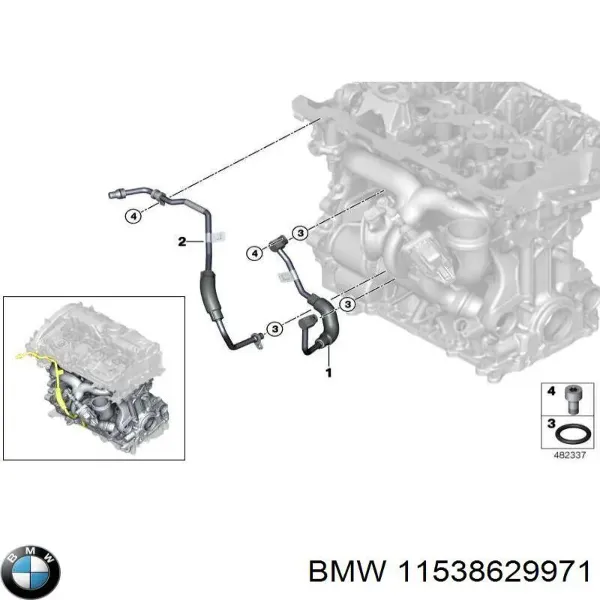 4
2
4
3
3
3
1
4
3
482337
BMW
BMW 11538629971