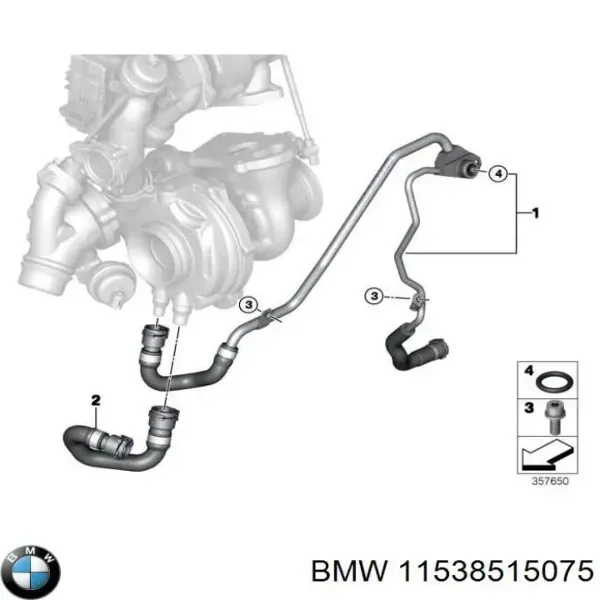 4
1
3
3
2
4
3
357650
BMW
BMW 11538515075