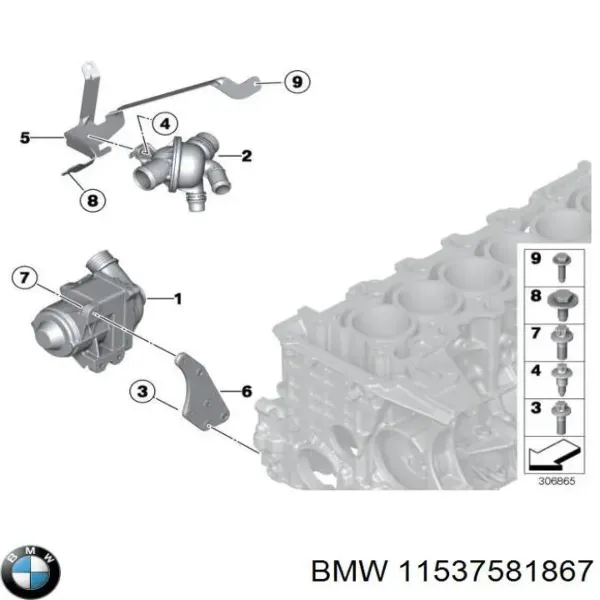 9
4
5
2
8
7
1
3
6
9
8
7
4
3
306865
BMW
BMW 11537581867