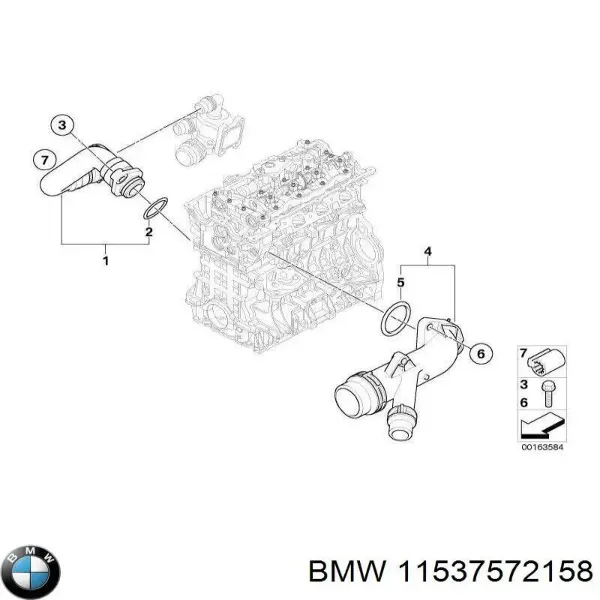 3
7
2
1
4
5
6
7
3
6
00163584
BMW
BMW 11537572158