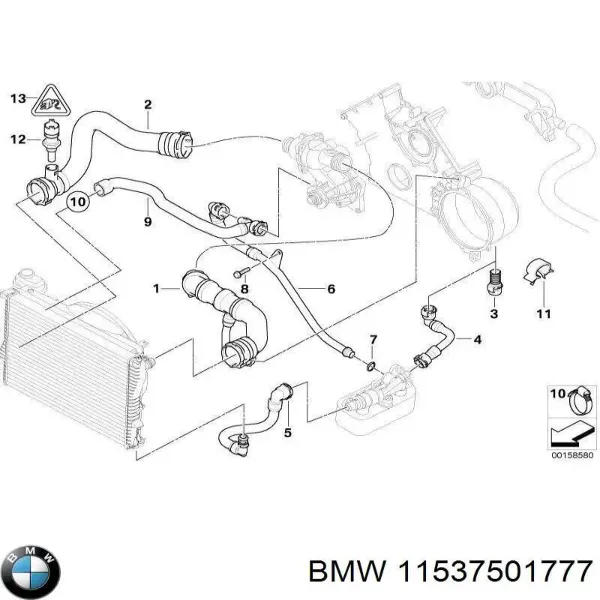 13
2
12
10
9
1
8
6
3
11
7
4
5
10
00158580
BMW
BMW 11537501777