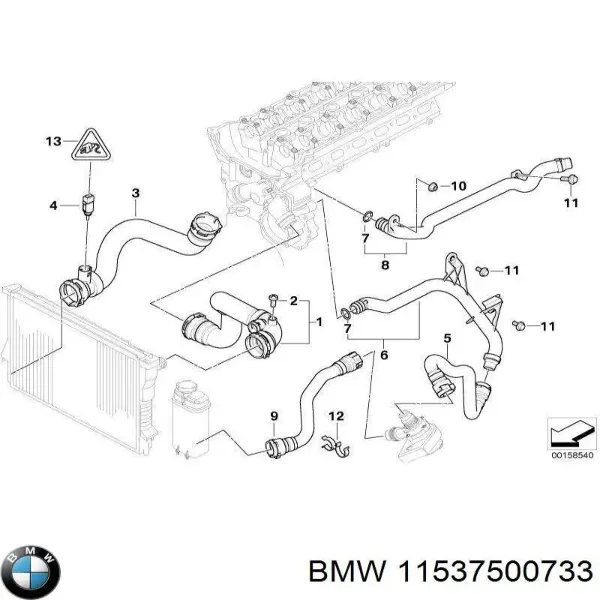 13
4
3
10
11
7
8
11
2
1
7
11
6
5
9
12
00158540
BMW
BMW 11537500733