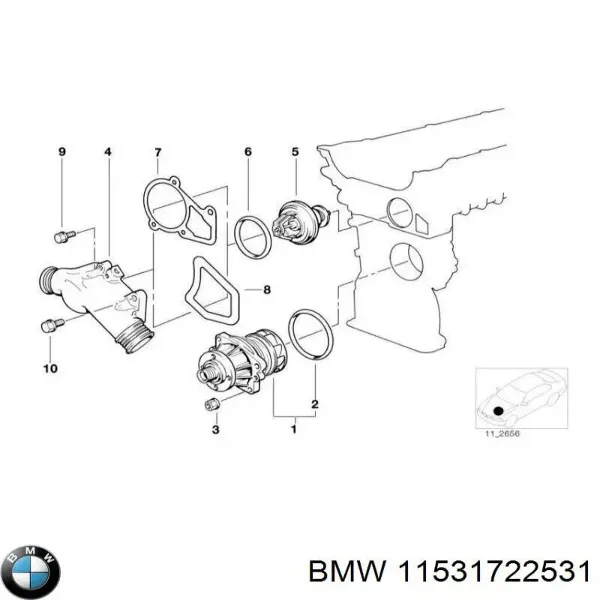 9
4
7
6
5
8
10
3
1
2
11_2656
BMW
BMW 11531722531