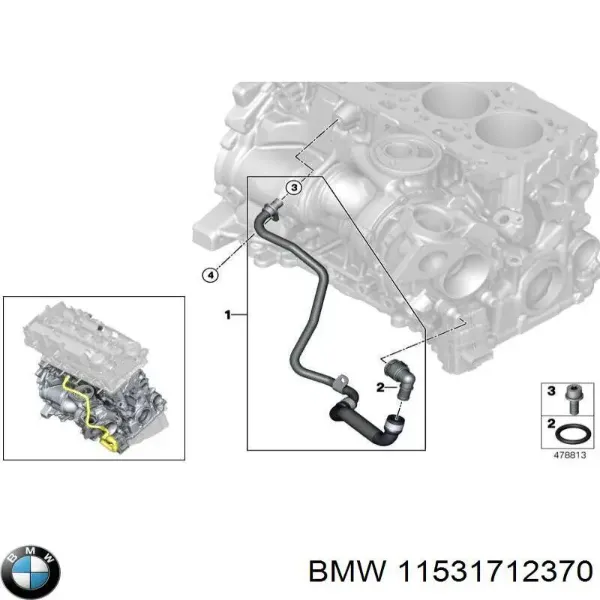 3
4
1
2
3
2
478813
BMW
BMW 11531712370