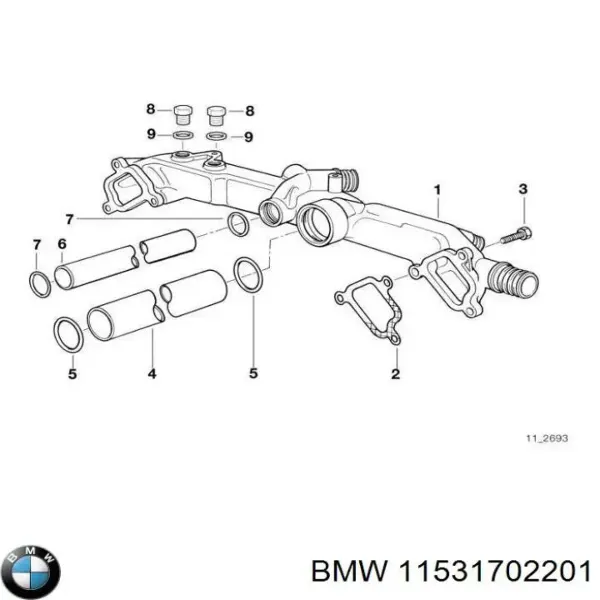 8
8
9
9
1
3
7
7
6
5
4
5
2
11_2693
BMW
BMW 11531702201