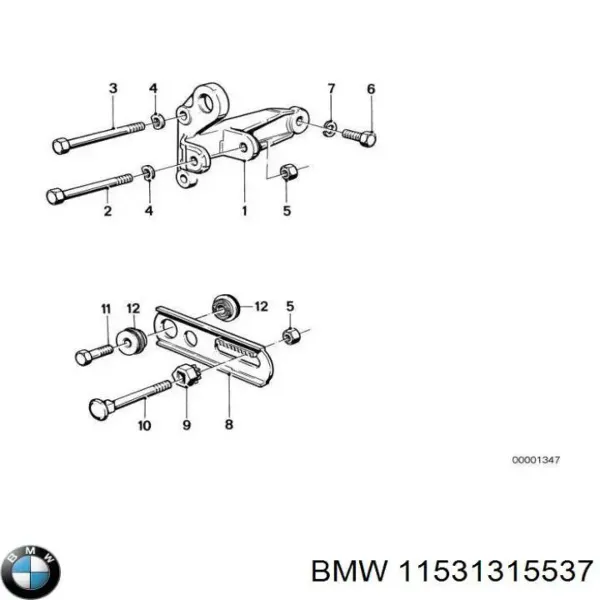 3
4
7
6
2
4
1
5
11
12
12
5
10
9
8
00001347
BMW
BMW 11531315537