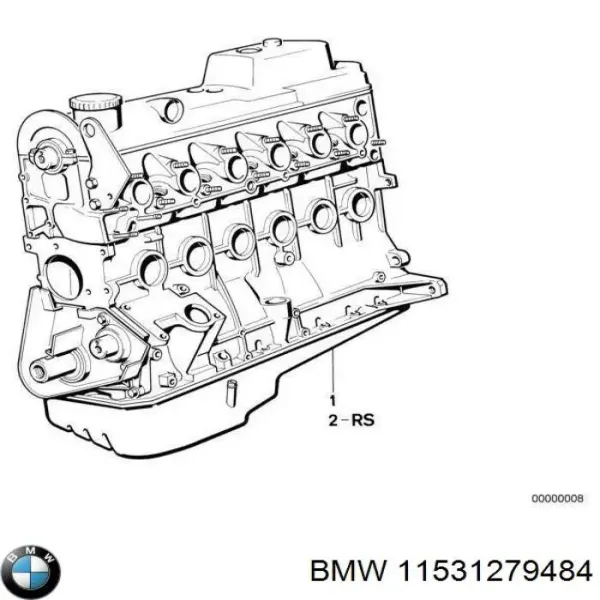 1
2–RS

00000008

BMW

BMW 11531279484