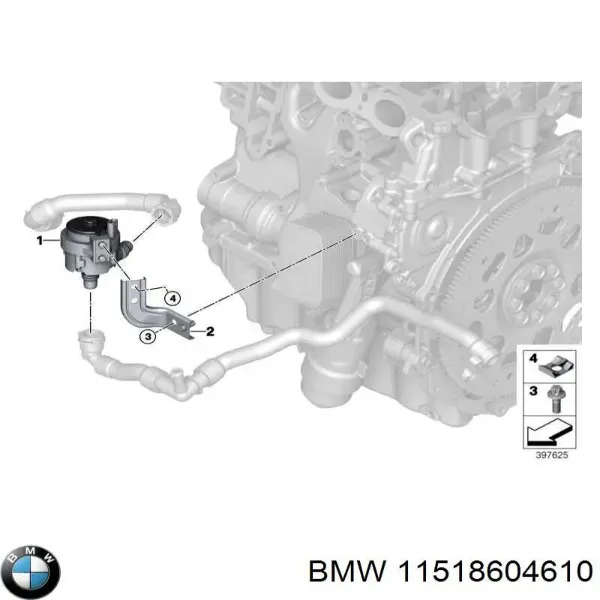 1
4
3
2
4
3
397625
BMW
BMW 11518604610