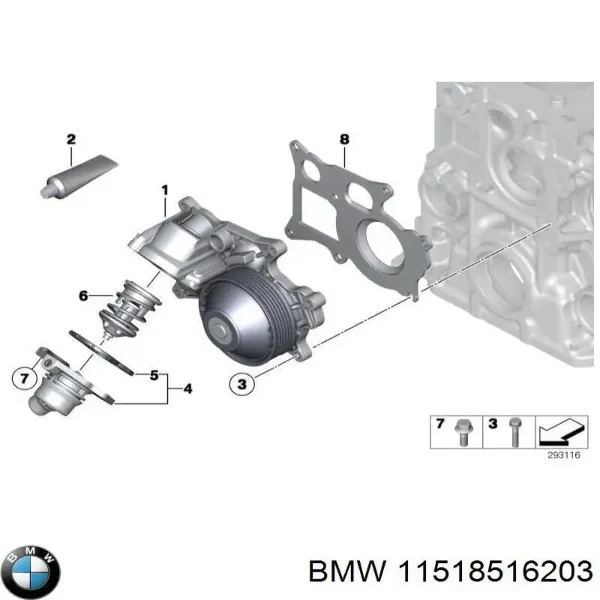 2
8
1
6
5
4
7
3
7
3
293116
BMW
BMW 11518516203