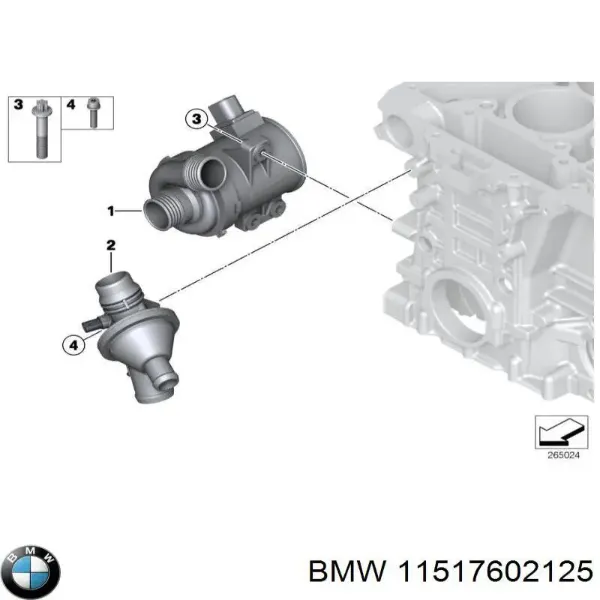 3
4
3
1
2
4
265024
BMW
BMW 11517602125