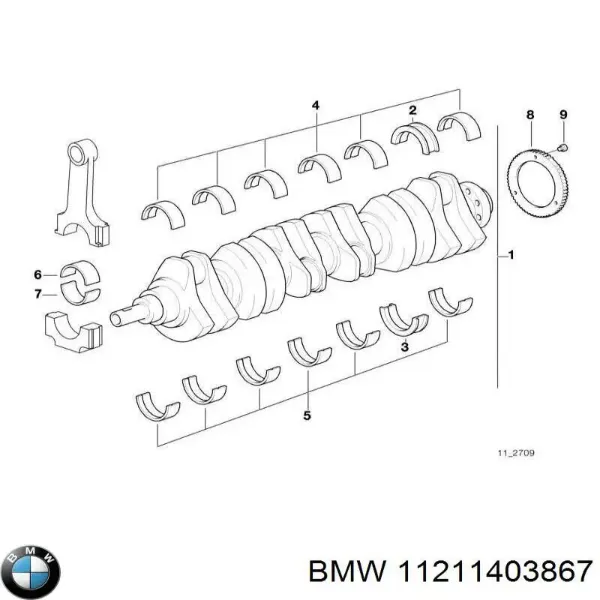 4
2
8
9
6
7
1
3
5
11_2709
BMW
BMW 11211403867