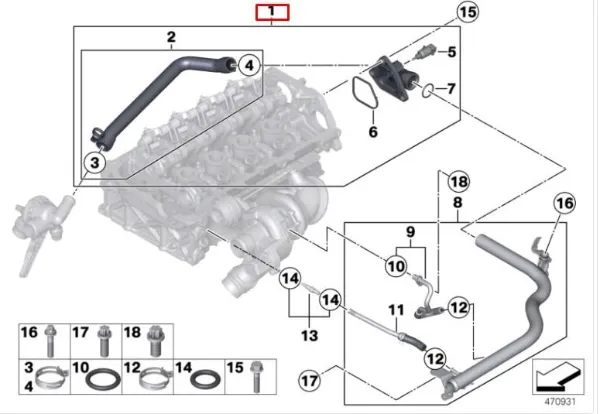 1
15
2
4
5
7
6
3
18
8
16
9
10
14
14
12
11
13
12
17
16
17
18
3
4
10
12
14
15
470931