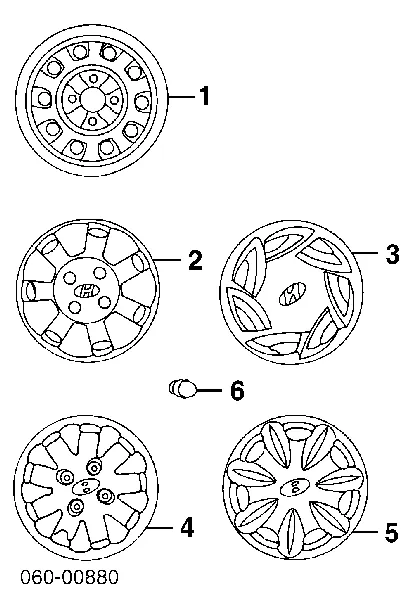 1

2

3

6

4

5

060-00880