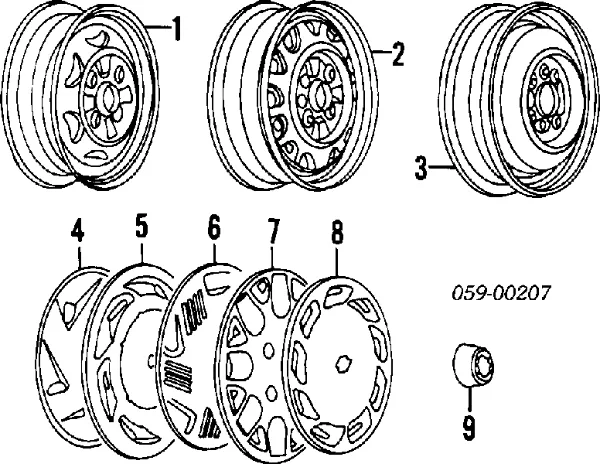 1
2
3
4
5
6
7
8
059-00207
9