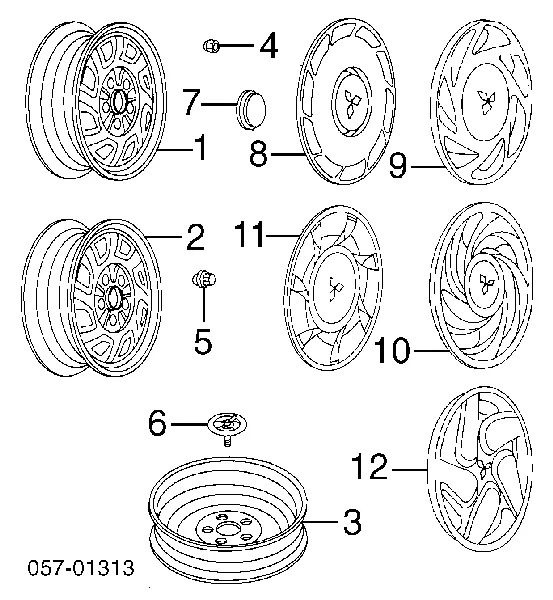 4
7
1
8
9
2
11
5
10
6
12
3
057-01313