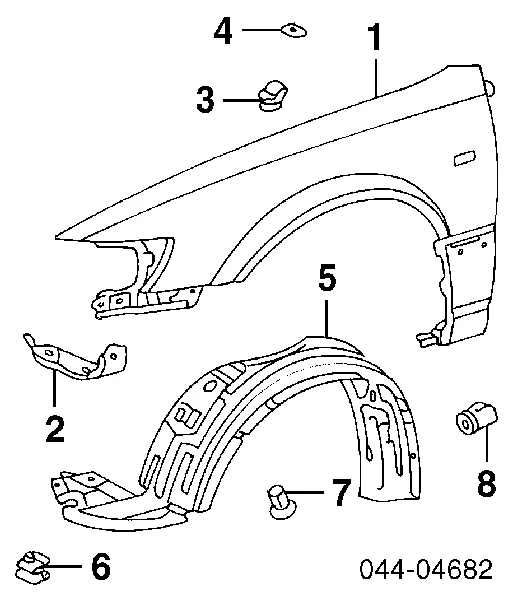 4
1
3
5
2
8
7
6
044-04682