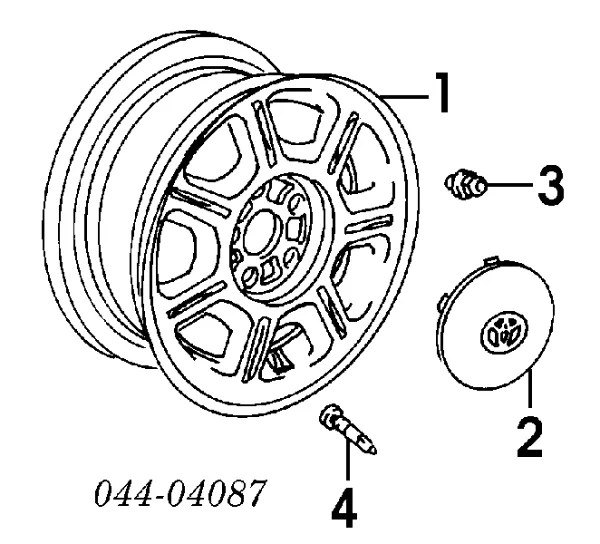 1
3
2
4
044-04087