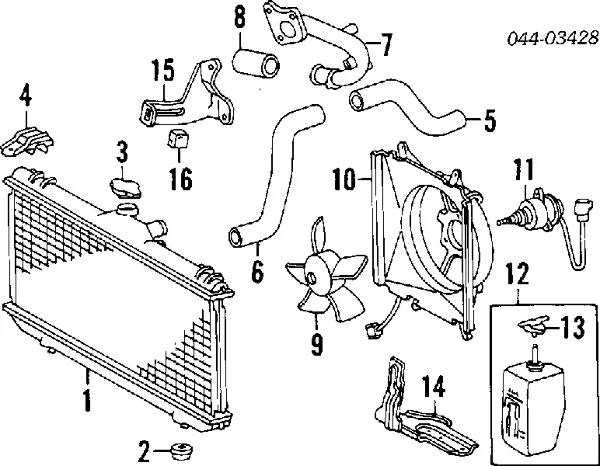 044-03428

8
7
15
4
5
3
16
10
11
6
12
9
13
14
1
2