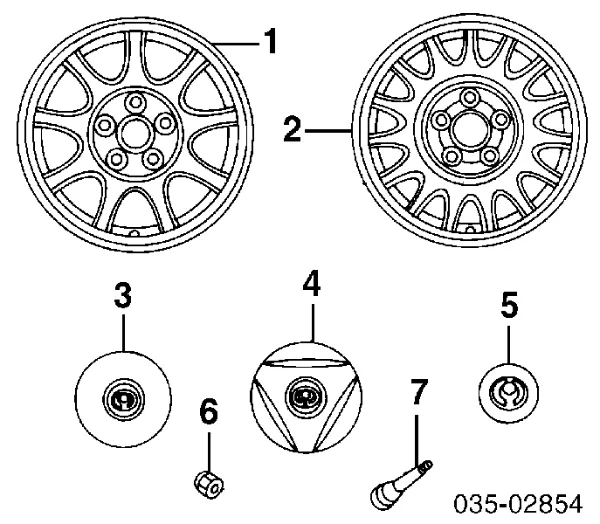 1
2
3
4
5
6
7
035-02854