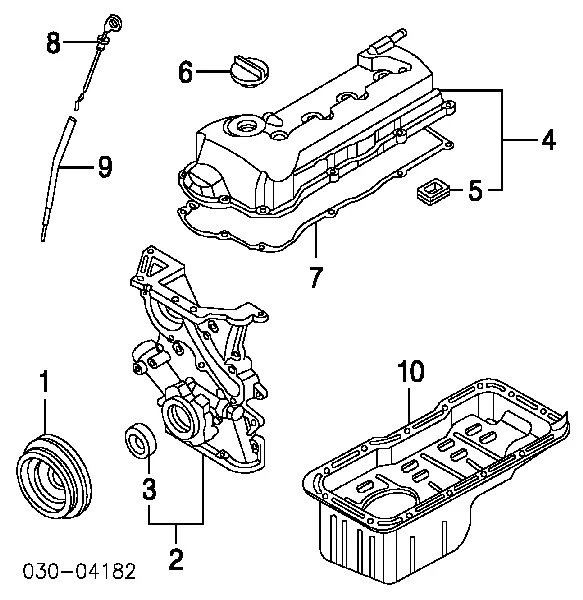 8
6
4
9
5
7
1
10
3
2
030-04182