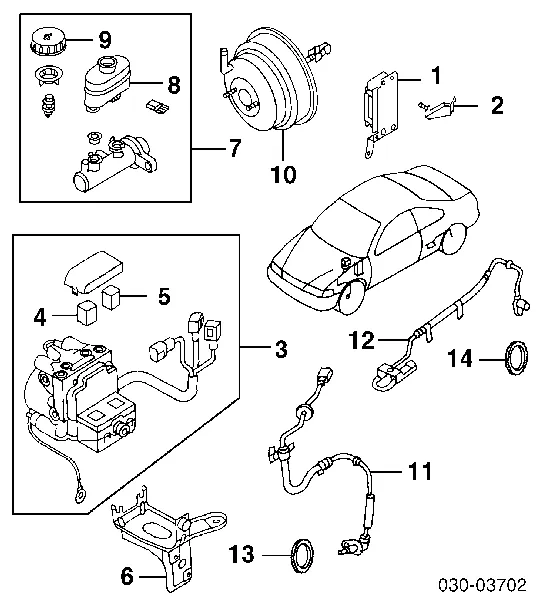 9
8
7
10
1
2
5
4
3
12
14
11
13
6
030-03702