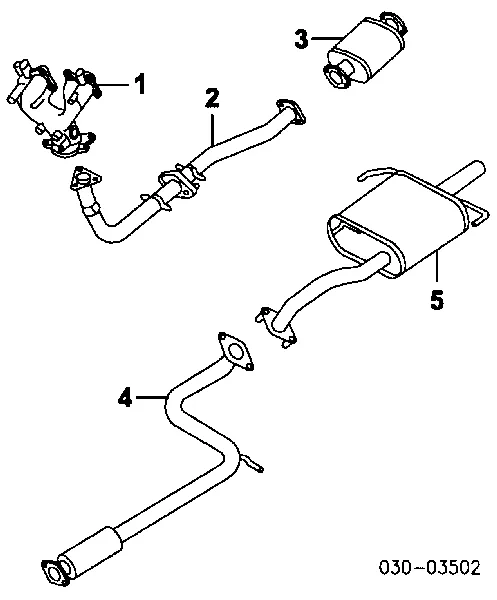 3
1
2
5
4
030-03502