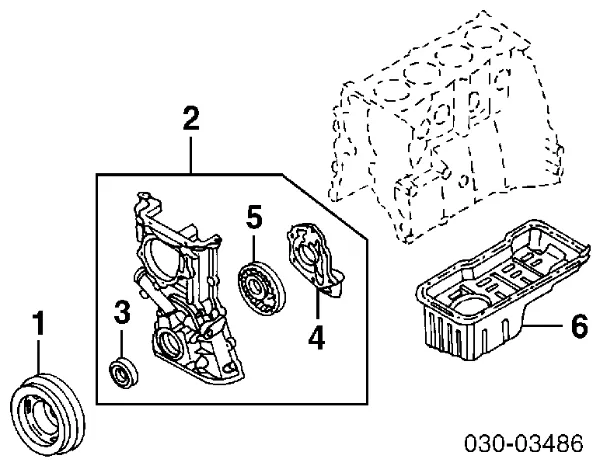 2
5
3
4
1
6
030-03486