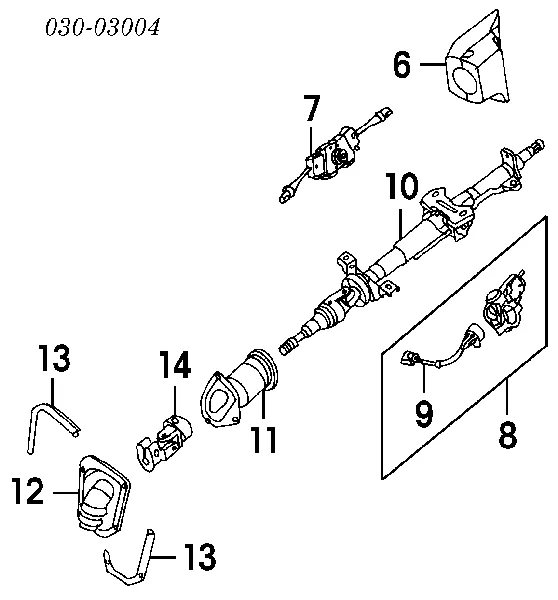 030-03004

6

7

10

13

14

11

9

8

12

13