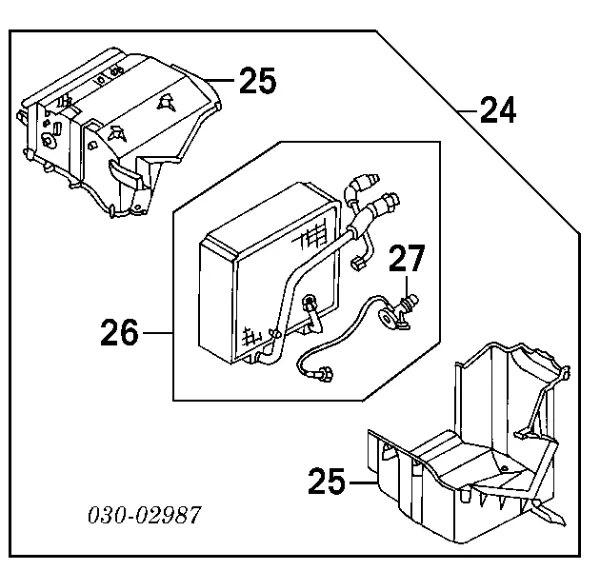 25
24
27
26
25
030-02987