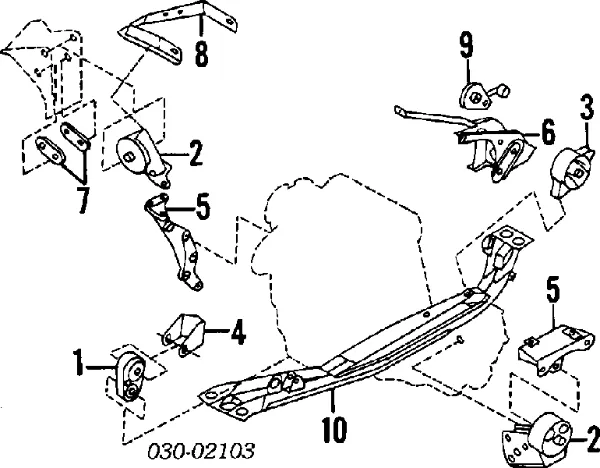 8
9
3
6
2
7
5
5
4
1
10
2
030-02103