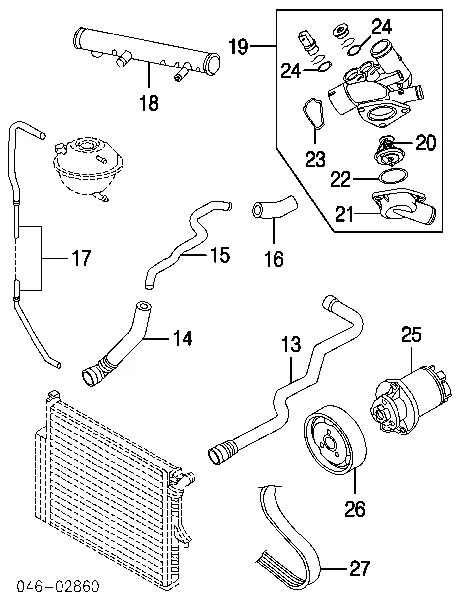 19
24
24
18
23
20
22
21
17
15
16
14
13
25
26
27
046-02860