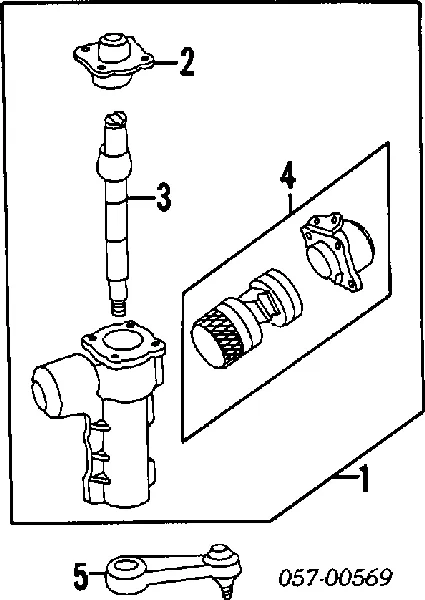 2
3
4
1
5
057-00569