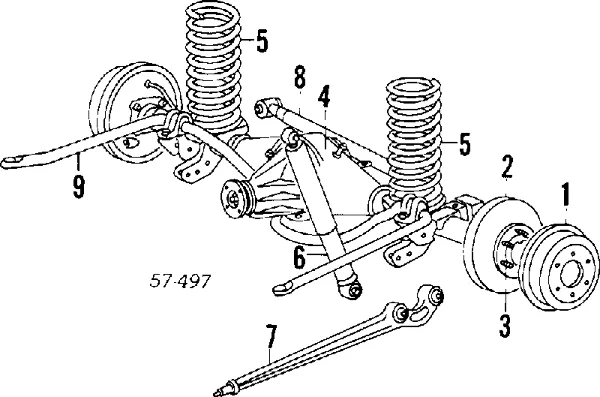 5
8
4
5
9
2
1
6
57-497
3
7