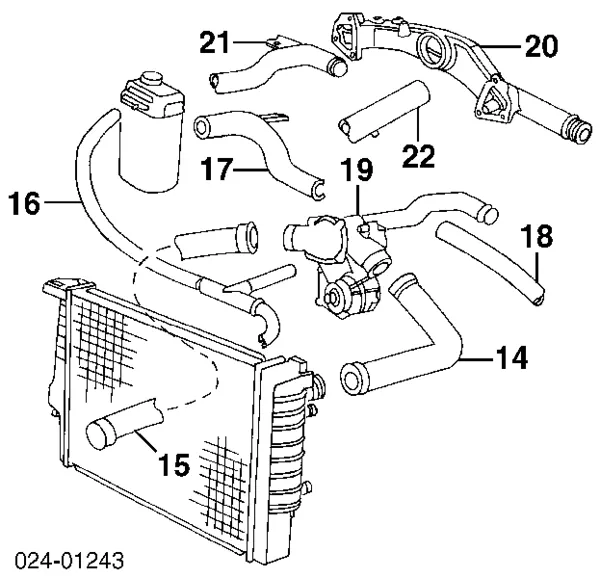 21
20
22
17
19
16
18
14
15
024-01243