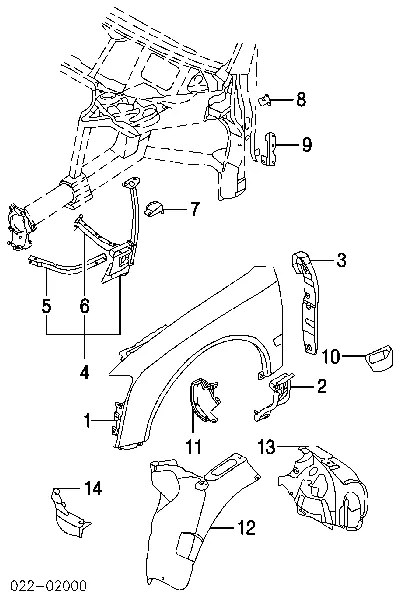 8
9
7
3
5
6
4
10
2
1
11
13
14
12
022-02000