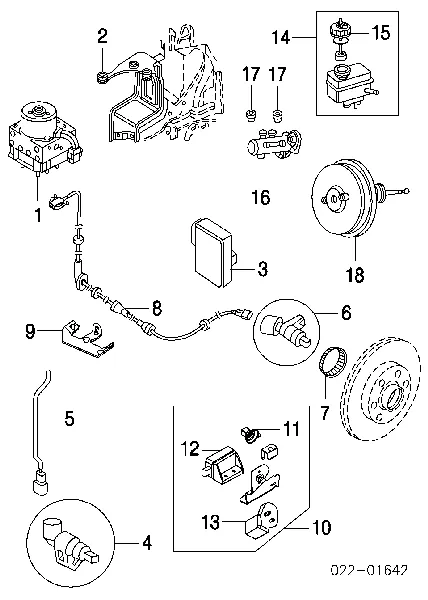 2
14
15
17
17
1
16
3
18
8
6
9
7
5
11
12
13
10
4
022-01642