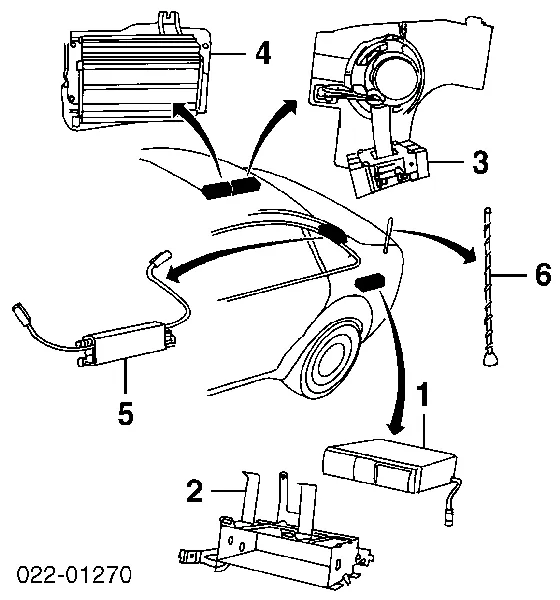 4
3
6
5
1
2
022-01270