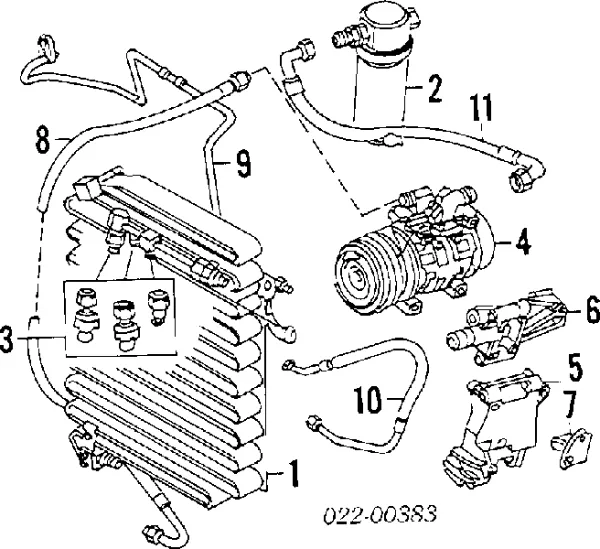 2
11
8
9
4
6
3
5
10
7
1
022-00383