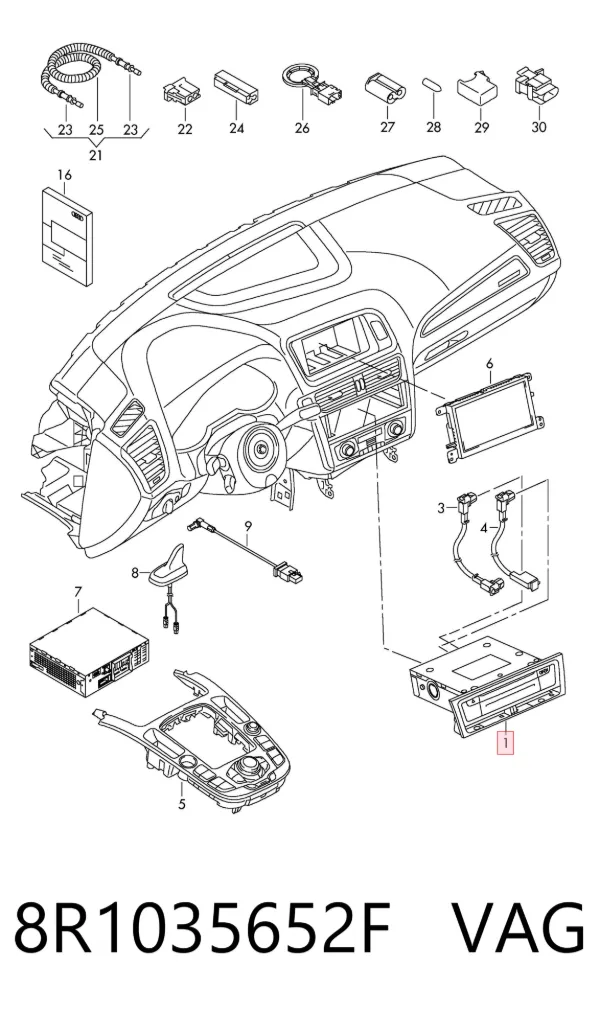 23 25 23
21
22
24
26
27
28
29
30
16
6
3
4
9
8
7
5
1

8R1035652F VAG