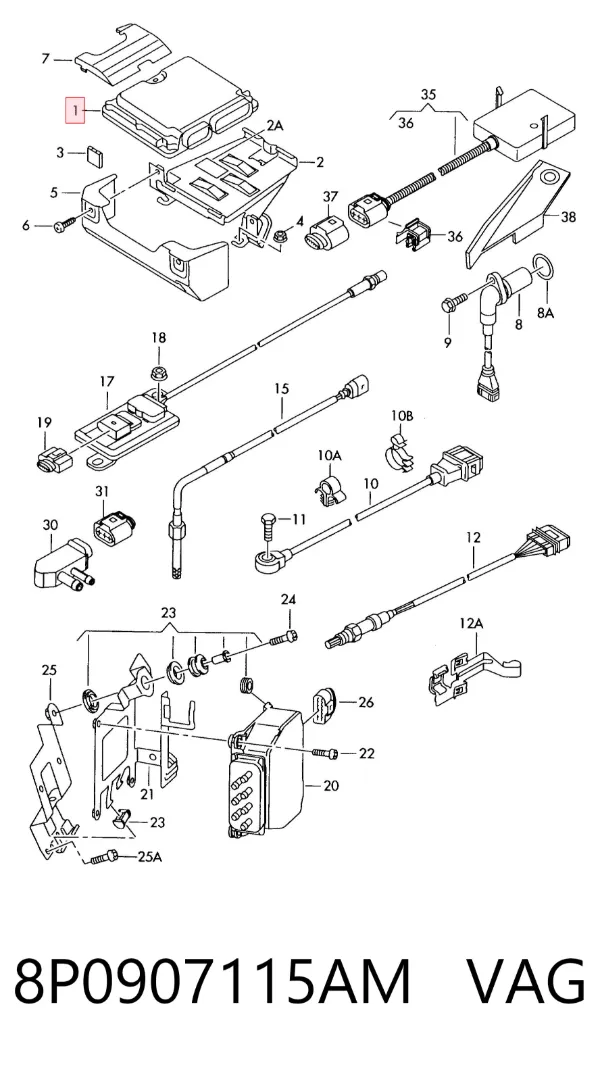 7
1
3
5
6
2A
2
4
37
35
36
36
38
8
8A
9
18
17
19
15
10B
10A
10
11
31
30
12
12A
23
24
25
26
22
20
21
23
25A

8P0907115AM VAG